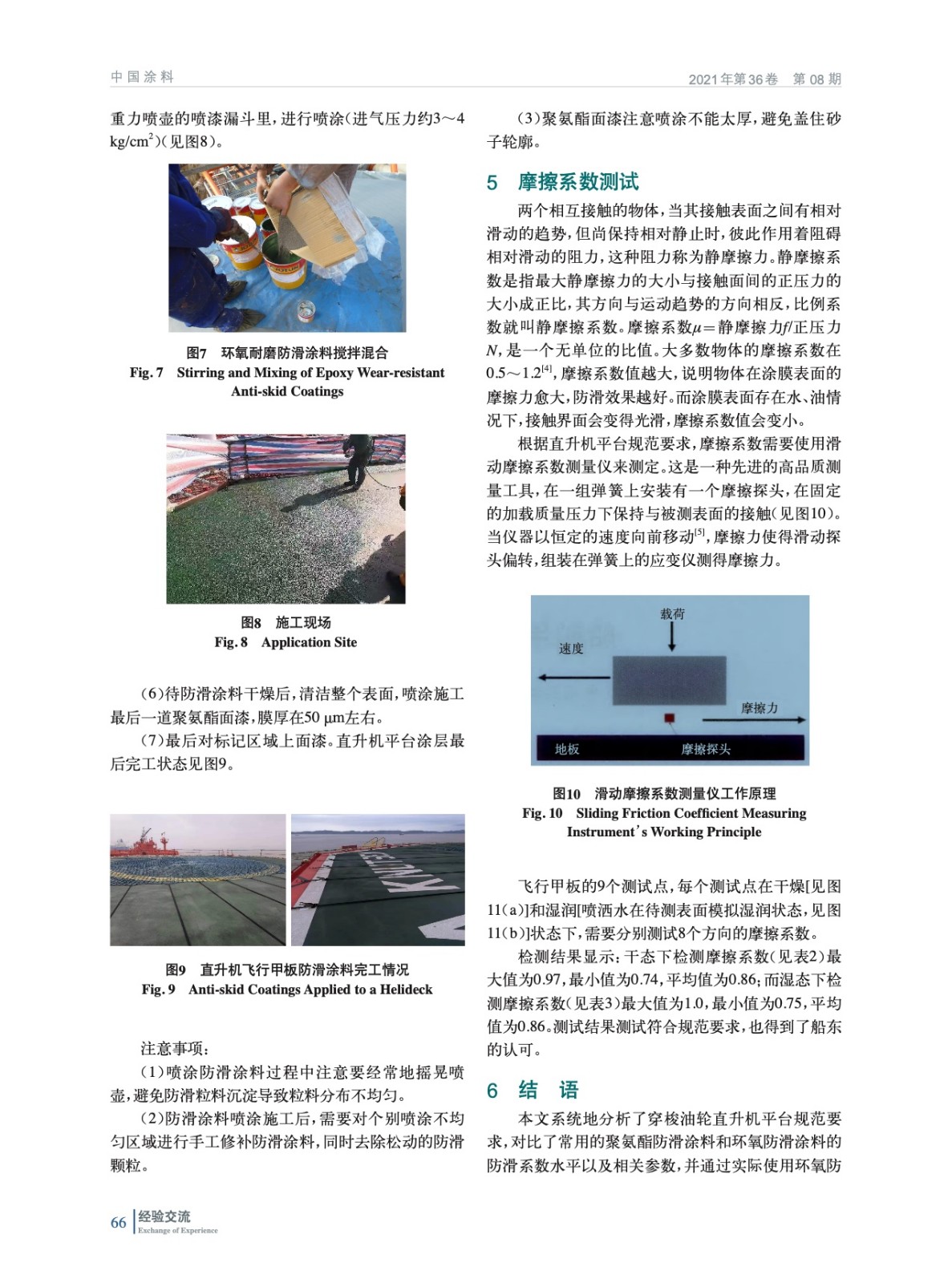 中国涂料

2021年第36卷　第08期

重力喷壶的喷漆漏斗里，进行喷涂（进气压力约3～4 kg/cm$^2$）（见图8）。

图7　环氧耐磨防滑涂料搅拌混合
Fig. 7　Stirring and Mixing of Epoxy Wear-resistant Anti-skid Coatings

图8　施工现场
Fig. 8　Application Site

（6）待防滑涂料干燥后，清洁整个表面，喷涂施工最后一道聚氨酯面漆，膜厚在50 μm左右。

（7）最后对标记区域上面漆。直升机平台涂层最后完工状态见图9。

图9　直升机飞行甲板防滑涂料完工情况
Fig. 9　Anti-skid Coatings Applied to a Helideck

注意事项：

（1）喷涂防滑涂料过程中注意要经常地摇晃喷壶，避免防滑粒料沉淀导致粒料分布不均匀。

（2）防滑涂料喷涂施工后，需要对个别喷涂不均匀区域进行手工修补防滑涂料，同时去除松动的防滑颗粒。

（3）聚氨酯面漆注意喷涂不能太厚，避免盖住砂子轮廓。

5　摩擦系数测试

两个相互接触的物体，当其接触表面之间有相对滑动的趋势，但尚保持相对静止时，彼此作用着阻碍相对滑动的阻力，这种阻力称为静摩擦力。静摩擦系数是指最大静摩擦力的大小与接触面间的正压力的大小成正比，其方向与运动趋势的方向相反，比例系数就叫静摩擦系数。摩擦系数$\mu$＝静摩擦力$f$/正压力$N$，是一个无单位的比值。大多数物体的摩擦系数在0.5～1.2$^{[4]}$，摩擦系数值越大，说明物体在涂膜表面的摩擦力愈大，防滑效果越好。而涂膜表面存在水、油情况下，接触界面会变得光滑，摩擦系数值会变小。

根据直升机平台规范要求，摩擦系数需要使用滑动摩擦系数测量仪来测定。这是一种先进的高品质测量工具，在一组弹簧上安装有一个摩擦探头，在固定的加载质量压力下保持与被测表面的接触（见图10）。当仪器以恒定的速度向前移动$^{[5]}$，摩擦力使得滑动探头偏转，组装在弹簧上的应变仪测得摩擦力。

载荷
速度
摩擦力
地板
摩擦探头

图10　滑动摩擦系数测量仪工作原理
Fig. 10　Sliding Friction Coefficient Measuring Instrument's Working Principle

飞行甲板的9个测试点，每个测试点在干燥[见图11(a)]和湿润[喷洒水在待测表面模拟湿润状态，见图11(b)]状态下，需要分别测试8个方向的摩擦系数。

检测结果显示：干态下检测摩擦系数（见表2）最大值为0.97，最小值为0.74，平均值为0.86；而湿态下检测摩擦系数（见表3）最大值为1.0，最小值为0.75，平均值为0.86。测试结果测试符合规范要求，也得到了船东的认可。

6　结　语

本文系统地分析了穿梭油轮直升机平台规范要求，对比了常用的聚氨酯防滑涂料和环氧防滑涂料的防滑系数水平以及相关参数，并通过实际使用环氧防

66　经验交流
Exchange of Experience